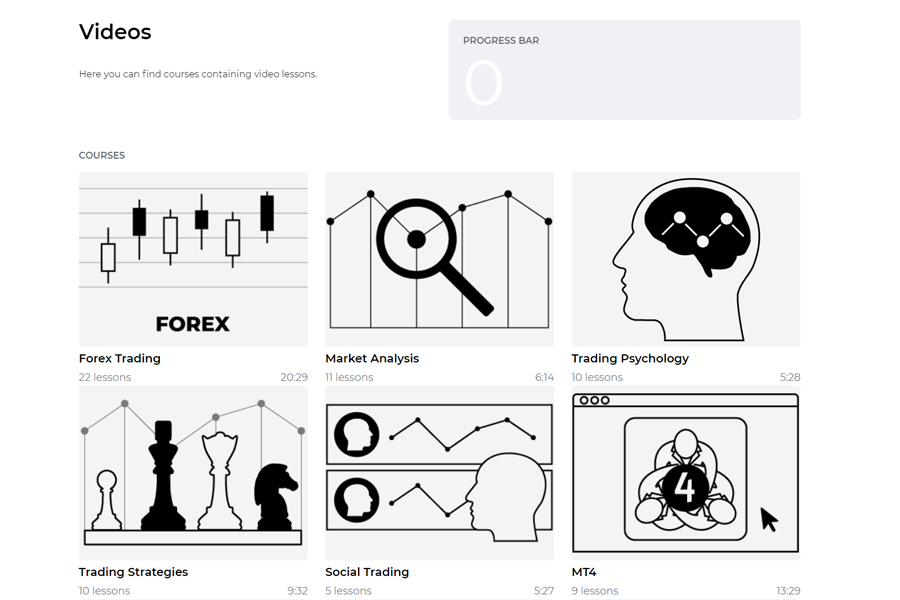 Videos

Here you can find courses containing video lessons.

PROGRESS BAR
0

COURSES

FOREX

Forex Trading
22 lessons 20:29

Market Analysis
11 lessons 6:14

Trading Psychology
10 lessons 5:28

Trading Strategies
10 lessons 9:32

Social Trading
5 lessons 5:27

4

MT4
9 lessons 13:29